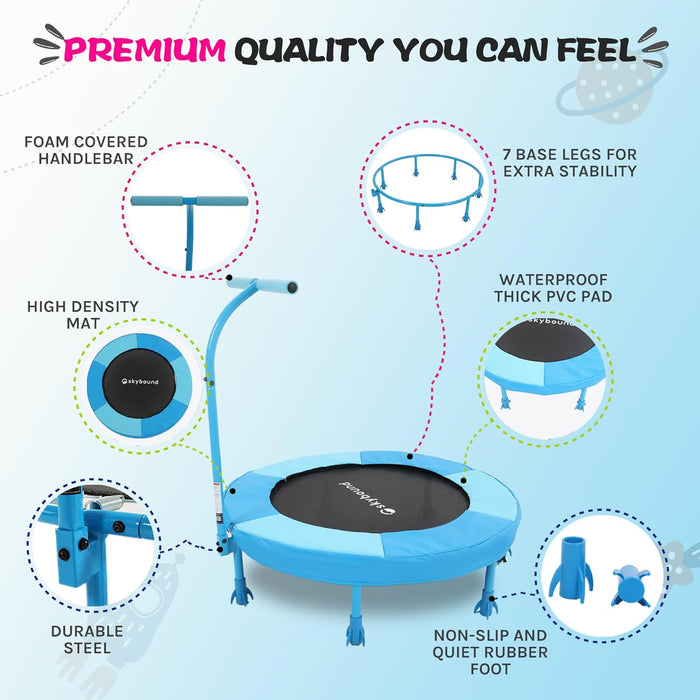 PREMIUM QUALITY YOU CAN FEEL

FOAM COVERED HANDLEBAR

7 BASE LEGS FOR EXTRA STABILITY

HIGH DENSITY MAT

skybound

WATERPROOF THICK PVC PAD

skybound

skybound

DURABLE STEEL

NON-SLIP AND QUIET RUBBER FOOT