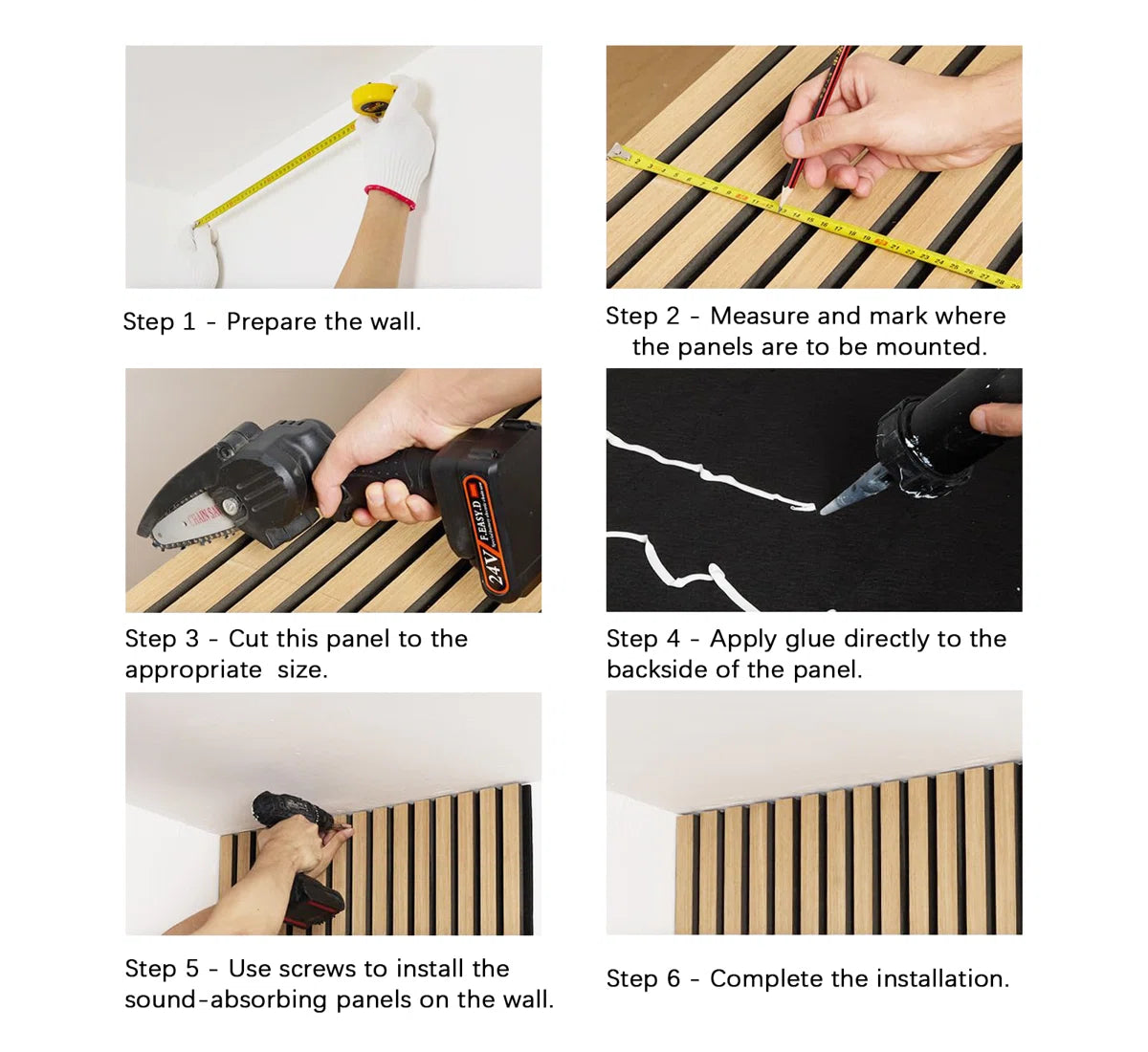 Step 1 - Prepare the wall.

Step 2 - Measure and mark where the panels are to be mounted.

24V F.EASY.D

Step 3 - Cut this panel to the appropriate size.

Step 4 - Apply glue directly to the backside of the panel.

Step 5 - Use screws to install the sound-absorbing panels on the wall.

Step 6 - Complete the installation.