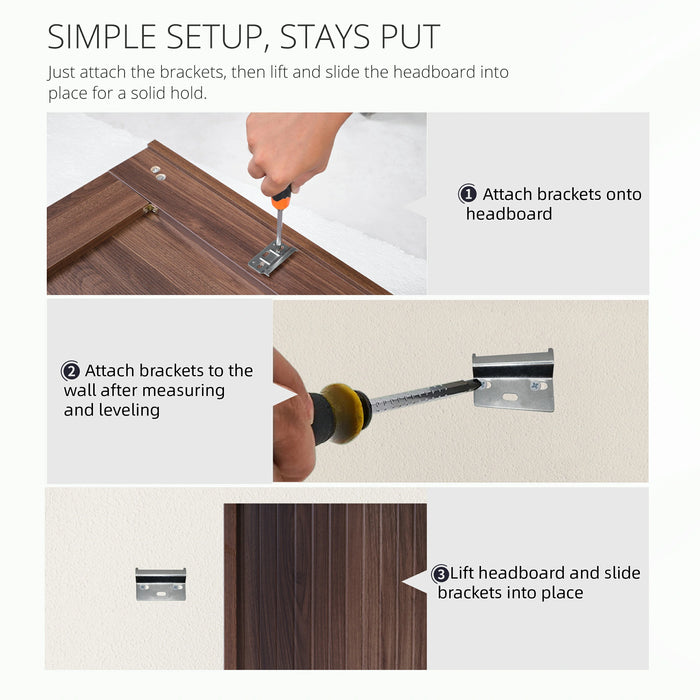 SIMPLE SETUP, STAYS PUT

Just attach the brackets, then lift and slide the headboard into place for a solid hold.

❶ Attach brackets onto headboard

❷ Attach brackets to the wall after measuring and leveling

❸ Lift headboard and slide brackets into place