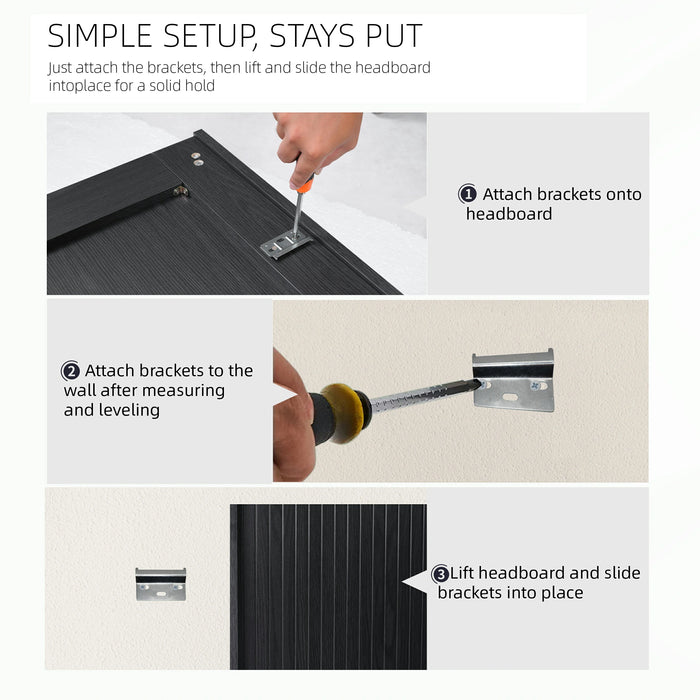 SIMPLE SETUP, STAYS PUT

Just attach the brackets, then lift and slide the headboard intoplace for a solid hold

❶ Attach brackets onto headboard

❷ Attach brackets to the wall after measuring and leveling

❸Lift headboard and slide brackets into place