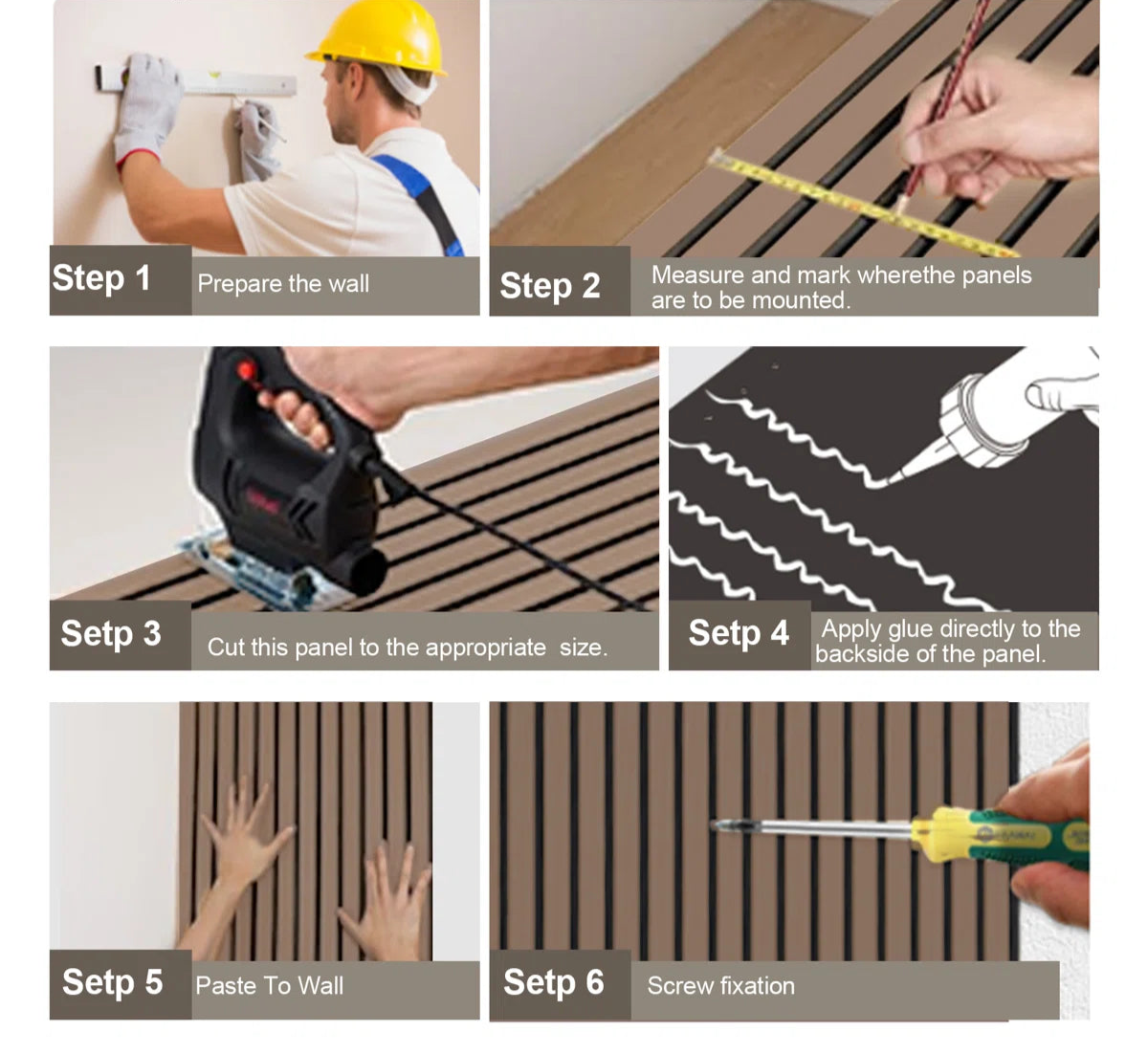 Step 1 Prepare the wall

Step 2 Measure and mark wherethe panels are to be mounted.

Setp 3 Cut this panel to the appropriate size.

Setp 4 Apply glue directly to the backside of the panel.

Setp 5 Paste To Wall

Setp 6 Screw fixation