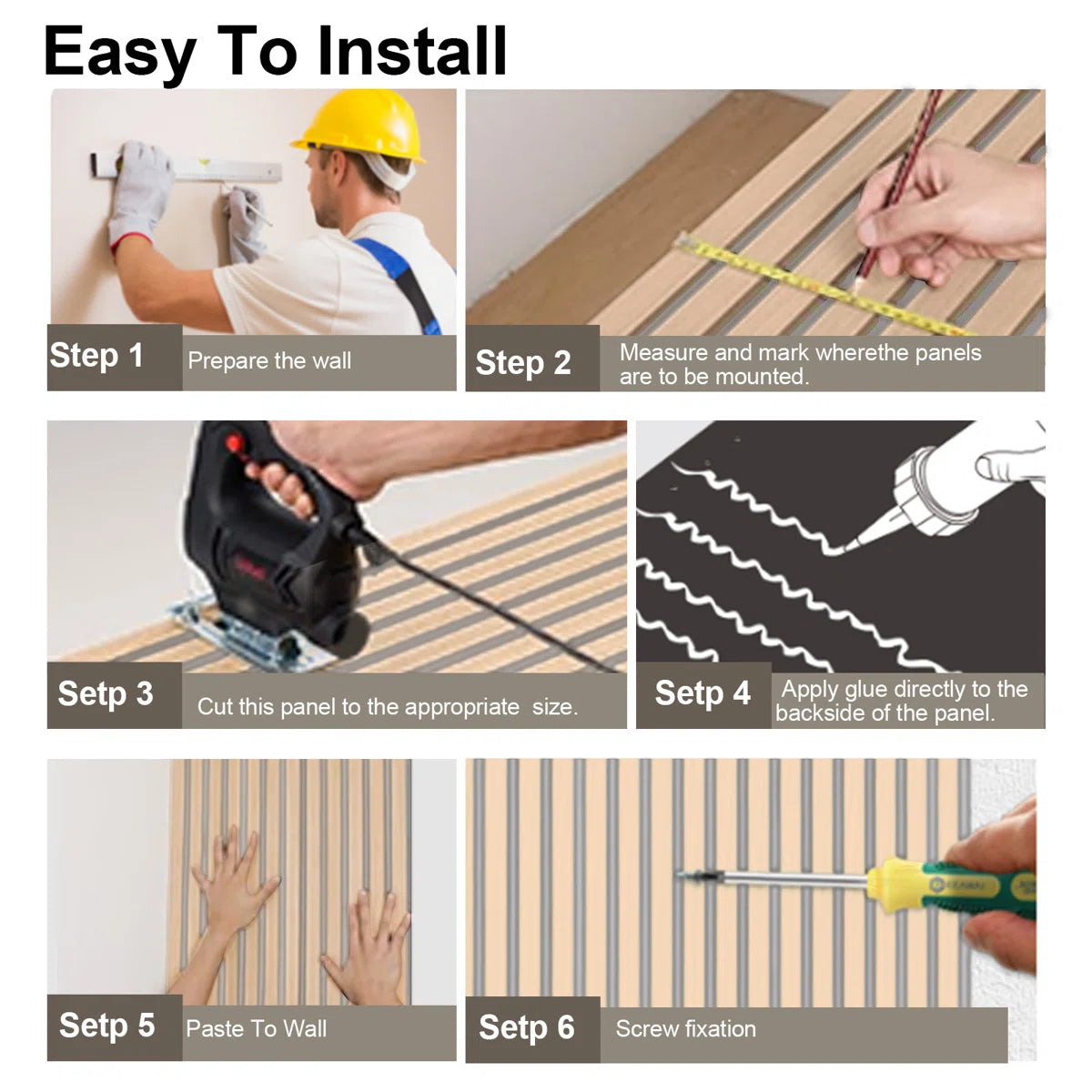 Easy To Install

Step 1 Prepare the wall

Step 2 Measure and mark wherethe panels are to be mounted.

Setp 3 Cut this panel to the appropriate size.

Setp 4 Apply glue directly to the backside of the panel.

Setp 5 Paste To Wall

Setp 6 Screw fixation