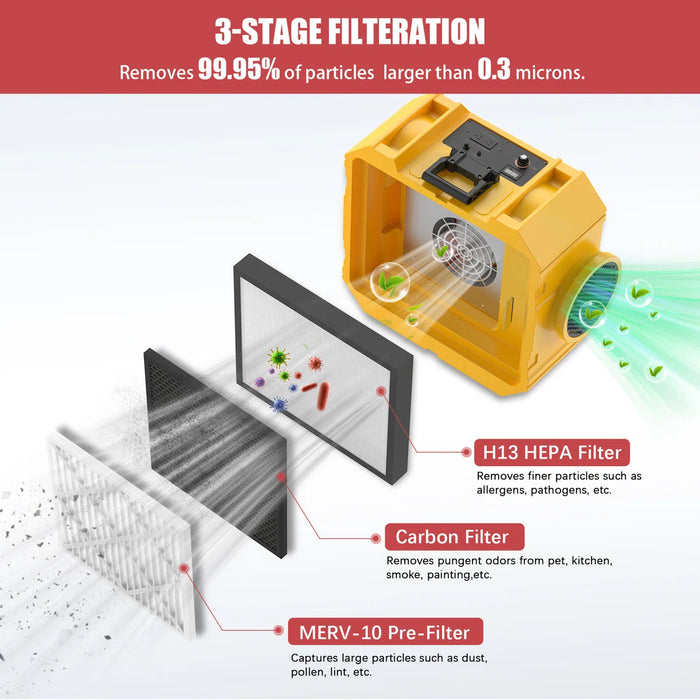 3-STAGE FILTERATION

Removes 99.95% of particles larger than 0.3 microns.

H13 HEPA Filter

Removes finer particles such as allergens, pathogens, etc.

Carbon Filter

Removes pungent odors from pet, kitchen, smoke, painting,etc.

MERV-10 Pre-Filter

Captures large particles such as dust, pollen, lint, etc.